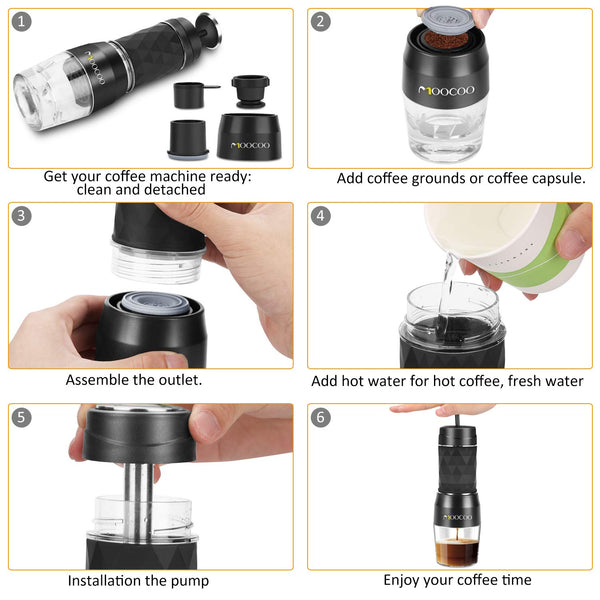 1

MOOCOO

MOOCOO

Get your coffee machine ready: clean and detached

2

MOOCOO

Add coffee grounds or coffee capsule.

3

Assemble the outlet.

4

Add hot water for hot coffee, fresh water

5

Installation the pump

6

MOOCOO

Enjoy your coffee time